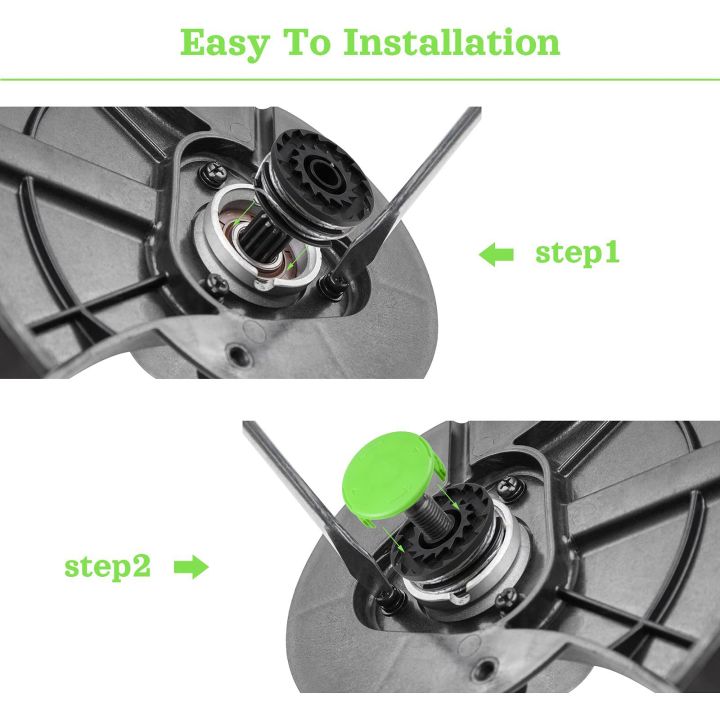 Easy To Installation

step1

step2