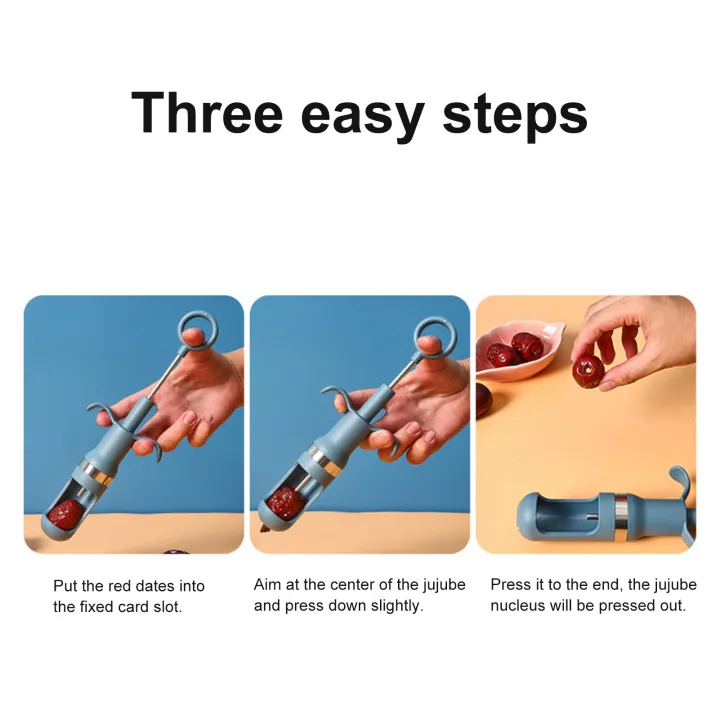 Three easy steps

Put the red dates into the fixed card slot.

Aim at the center of the jujube and press down slightly.

Press it to the end, the jujube nucleus will be pressed out.