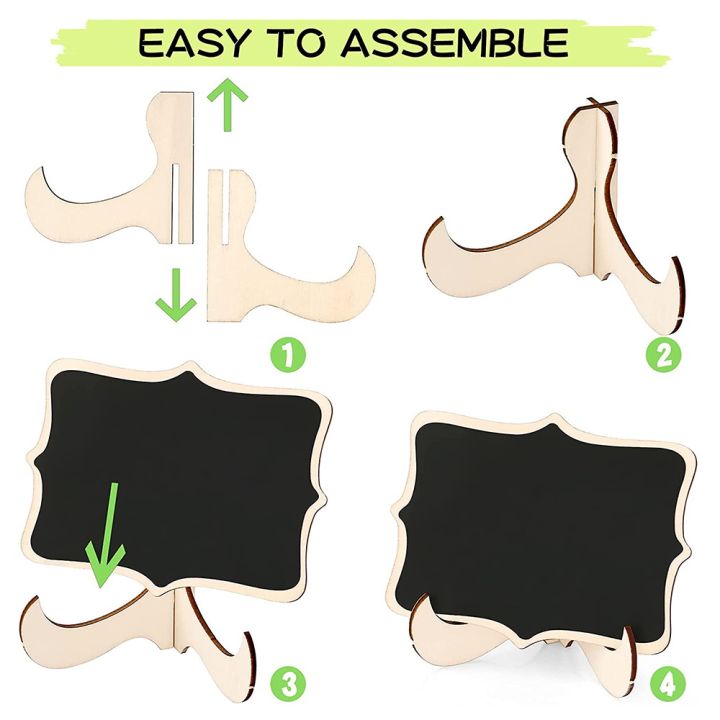 EASY TO ASSEMBLE

1

2

3

4