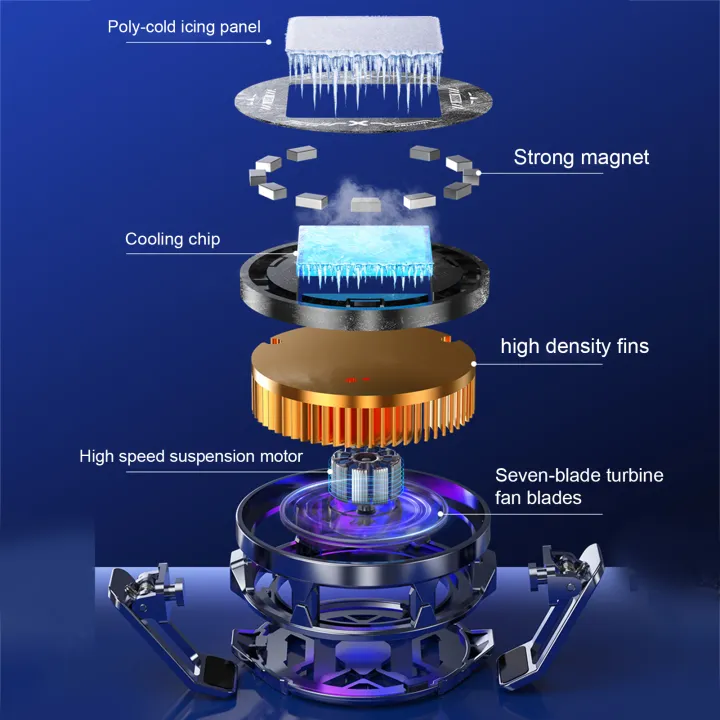 Poly-cold icing panel

Strong magnet

Cooling chip

high density fins

High speed suspension motor

Seven-blade turbine fan blades