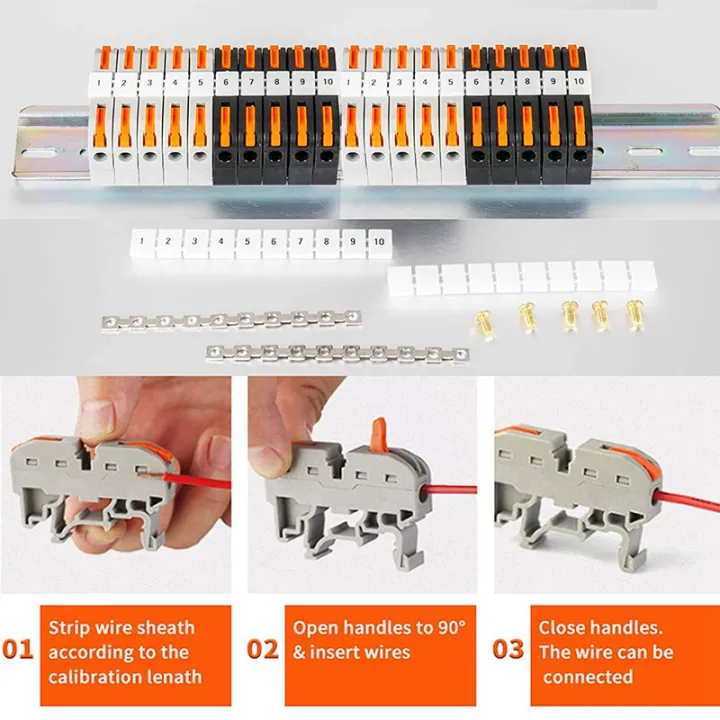 1 2 3 4 5 6 7 8 9 10 1 2 3 4 5 6 7 8 9 10

1 2 3 4 5 6 7 8 9 10

01 Strip wire sheath according to the calibration lenath

02 Open handles to 90° & insert wires

03 Close handles. The wire can be connected