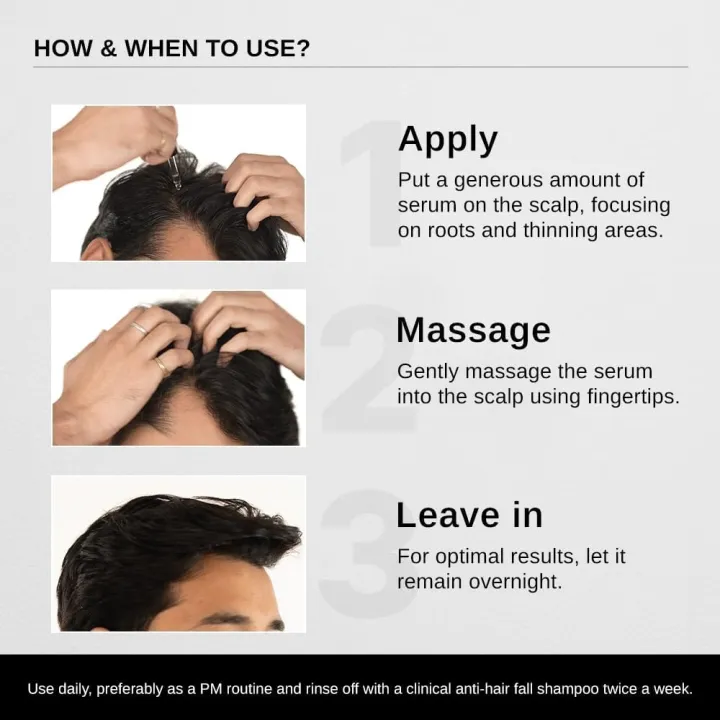 HOW & WHEN TO USE?

1

Apply

Put a generous amount of serum on the scalp, focusing on roots and thinning areas.

2

Massage

Gently massage the serum into the scalp using fingertips.

3

Leave in

For optimal results, let it remain overnight.

Use daily, preferably as a PM routine and rinse off with a clinical anti-hair fall shampoo twice a week.