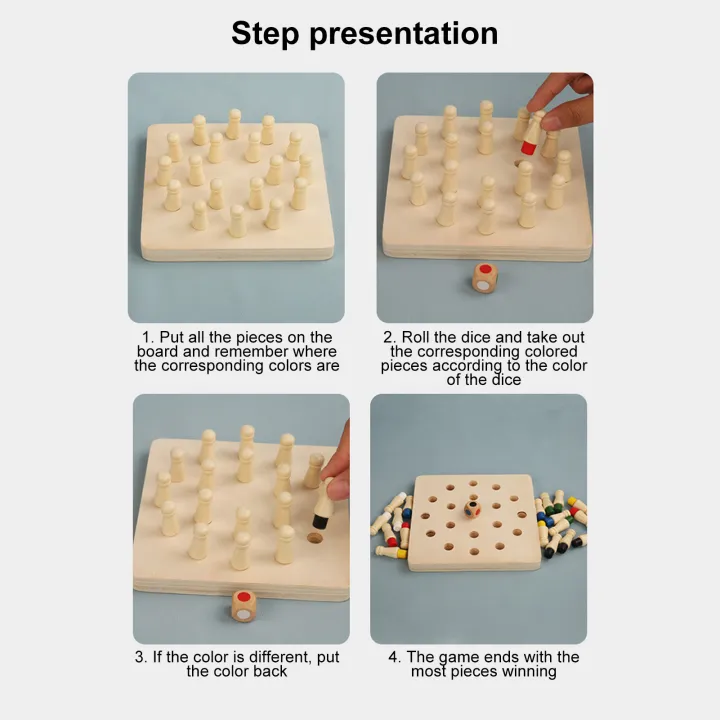 Step presentation

1. Put all the pieces on the board and remember where the corresponding colors are

2. Roll the dice and take out the corresponding colored pieces according to the color of the dice

3. If the color is different, put the color back

4. The game ends with the most pieces winning