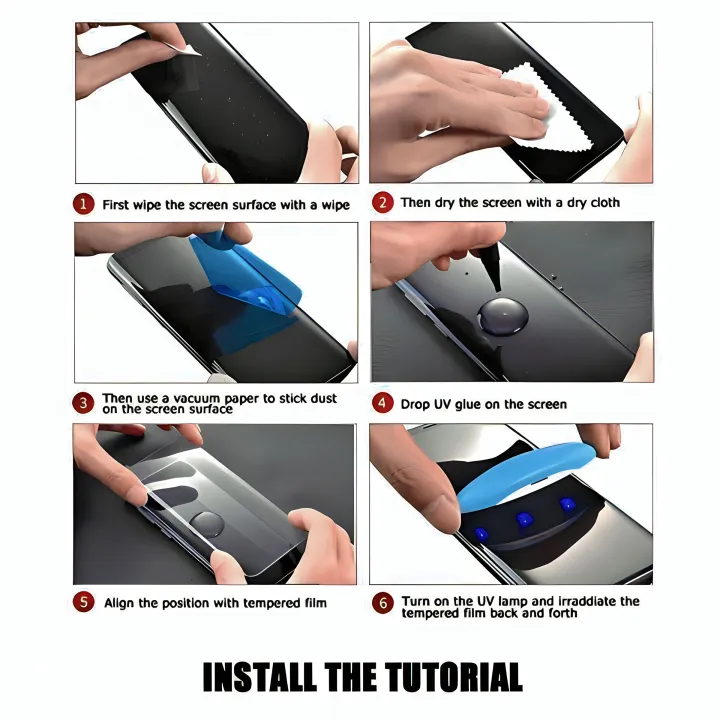 1 First wipe the screen surface with a wipe

2 Then dry the screen with a dry cloth

3 Then use a vacuum paper to stick dust on the screen surface

4 Drop UV glue on the screen

5 Align the position with tempered film

6 Turn on the UV lamp and irradiate the tempered film back and forth

INSTALL THE TUTORIAL