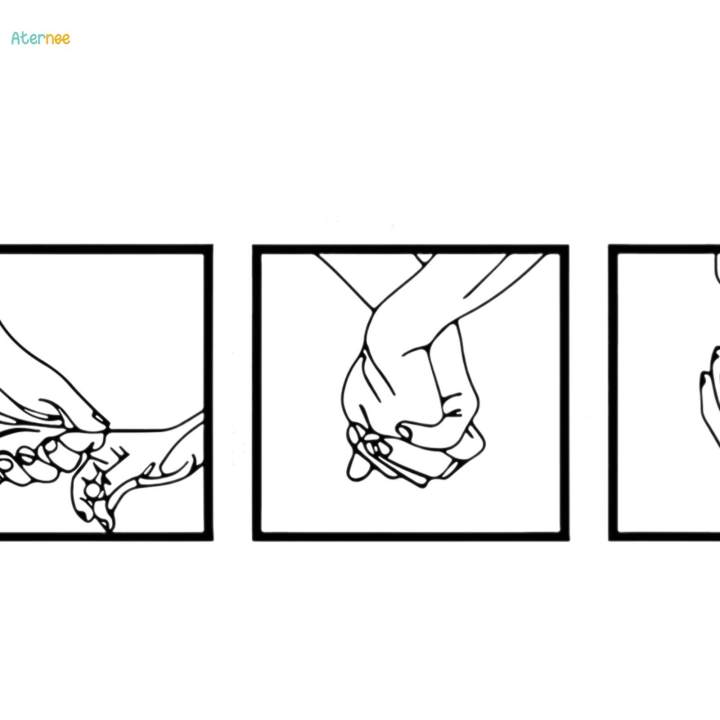 Aternee