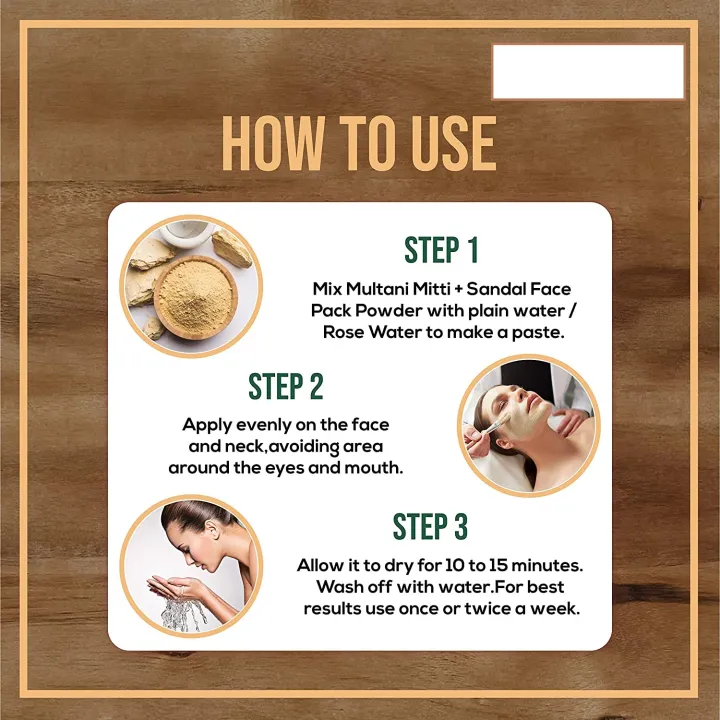 HOW TO USE

STEP 1

Mix Multani Mitti + Sandal Face Pack Powder with plain water / Rose Water to make a paste.

STEP 2

Apply evenly on the face and neck,avoiding area around the eyes and mouth.

STEP 3

Allow it to dry for 10 to 15 minutes. Wash off with water.For best results use once or twice a week.