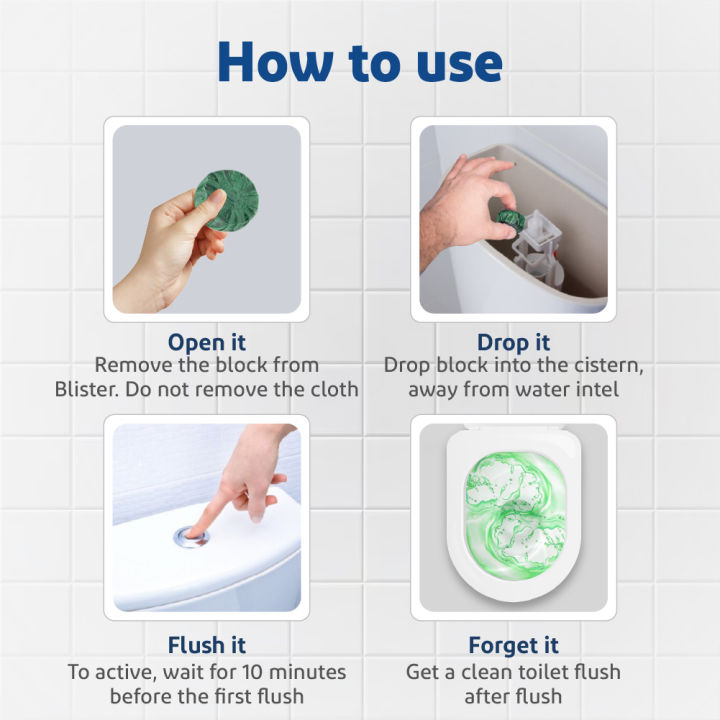 How to use

Open it
Remove the block from Blister. Do not remove the cloth

Drop it
Drop block into the cistern, away from water intel

Flush it
To active, wait for 10 minutes before the first flush

Forget it
Get a clean toilet flush after flush