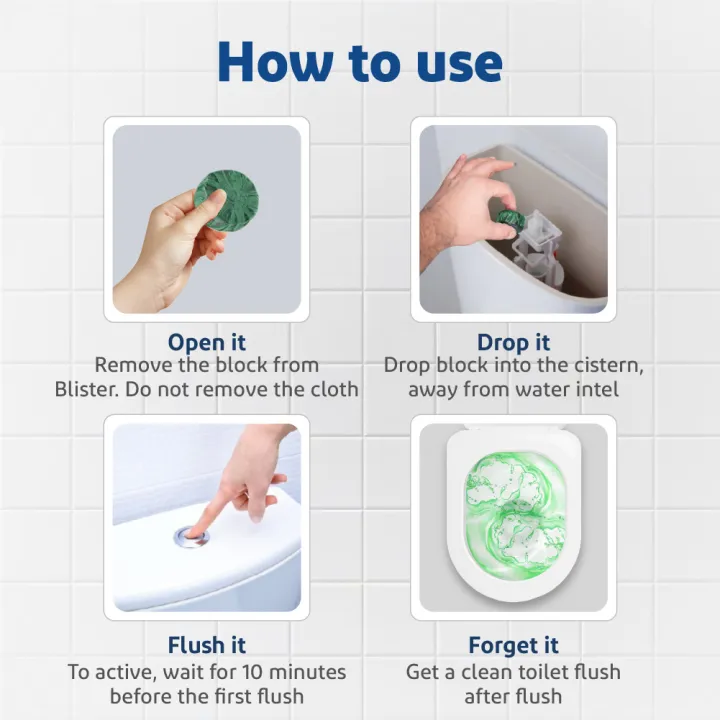 How to use

Open it
Remove the block from Blister. Do not remove the cloth

Drop it
Drop block into the cistern, away from water intel

Flush it
To active, wait for 10 minutes before the first flush

Forget it
Get a clean toilet flush after flush