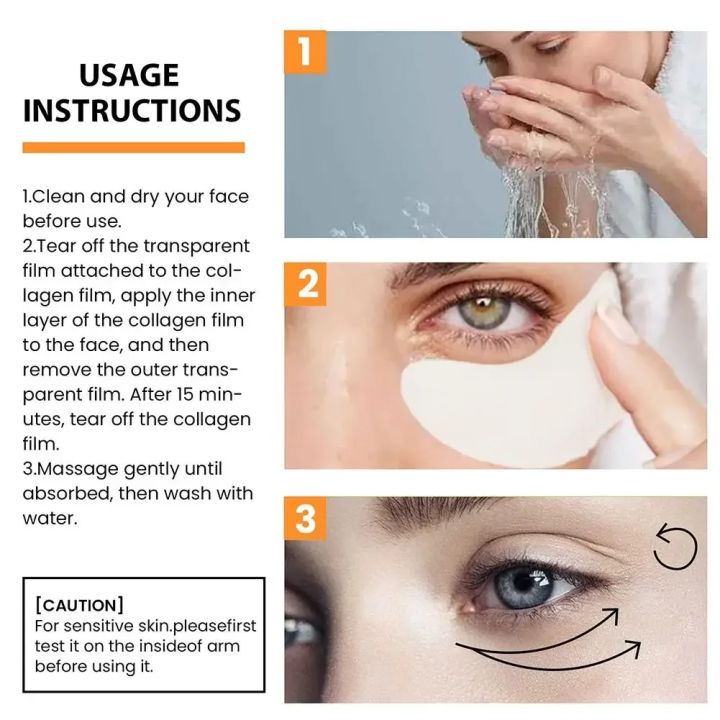 USAGE INSTRUCTIONS

1.Clean and dry your face before use.
2.Tear off the transparent film attached to the collagen film, apply the inner layer of the collagen film to the face, and then remove the outer transparent film. After 15 minutes, tear off the collagen film.
3.Massage gently until absorbed, then wash with water.

[CAUTION]
For sensitive skin.pleasefirst test it on the insideof arm before using it.

1

2

3