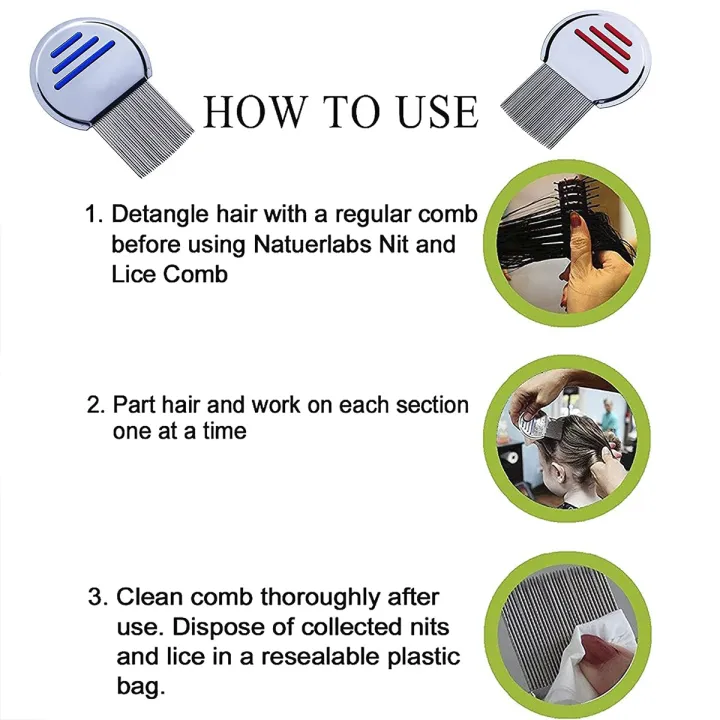 HOW TO USE

1. Detangle hair with a regular comb before using Natuerlabs Nit and Lice Comb

2. Part hair and work on each section one at a time

3. Clean comb thoroughly after use. Dispose of collected nits and lice in a resealable plastic bag.