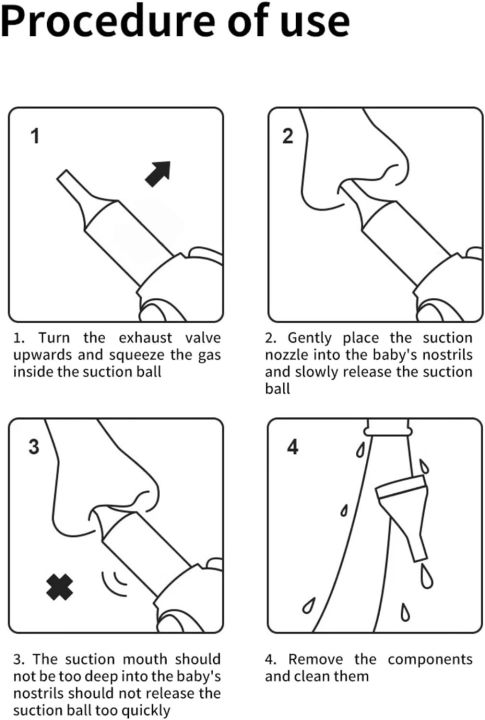 Procedure of use

1

1. Turn the exhaust valve upwards and squeeze the gas inside the suction ball

2

2. Gently place the suction nozzle into the baby's nostrils and slowly release the suction ball

3

3. The suction mouth should not be too deep into the baby's nostrils should not release the suction ball too quickly

4

4. Remove the components and clean them