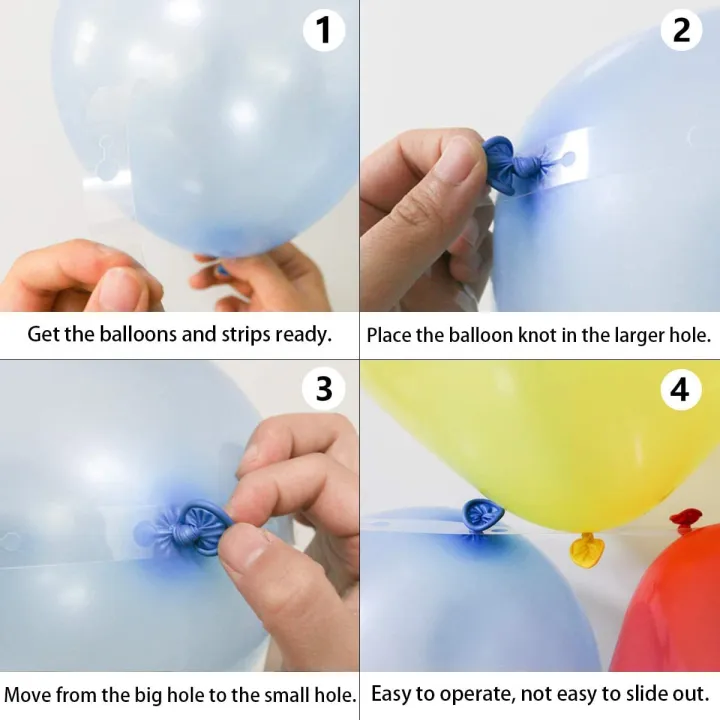 1

Get the balloons and strips ready.

2

Place the balloon knot in the larger hole.

3

Move from the big hole to the small hole.

4

Easy to operate, not easy to slide out.