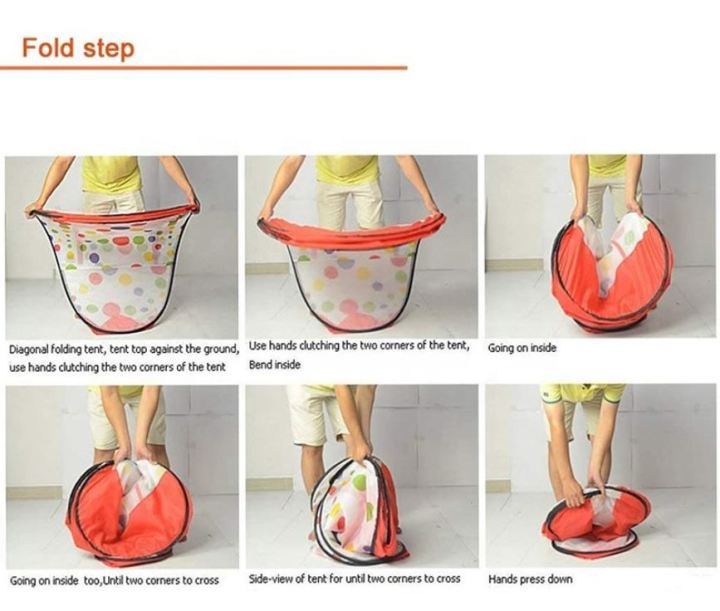 Fold step

Diagonal folding tent, tent top against the ground, use hands clutching the two corners of the tent

Use hands clutching the two corners of the tent, Bend inside

Going on inside

Going on inside too,Until two corners to cross

Side-view of tent for until two corners to cross

Hands press down