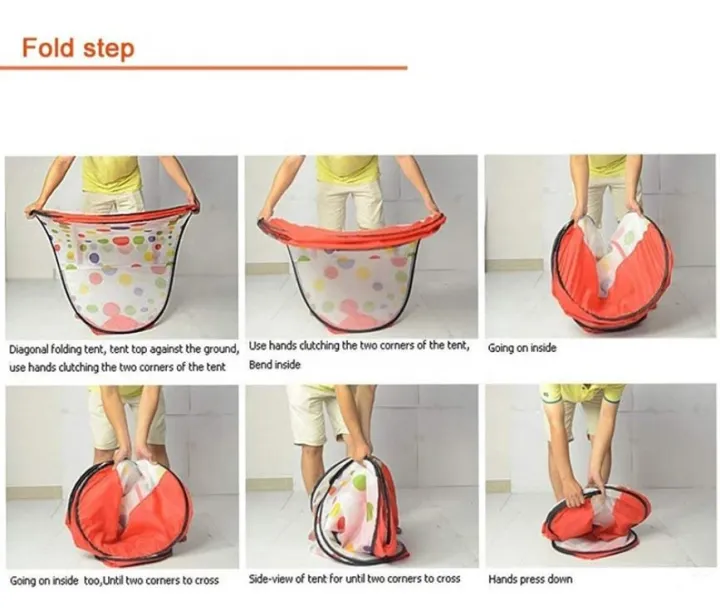 Fold step

Diagonal folding tent, tent top against the ground, use hands clutching the two corners of the tent

Use hands clutching the two corners of the tent, Bend inside

Going on inside

Going on inside too,Until two corners to cross

Side-view of tent for until two corners to cross

Hands press down