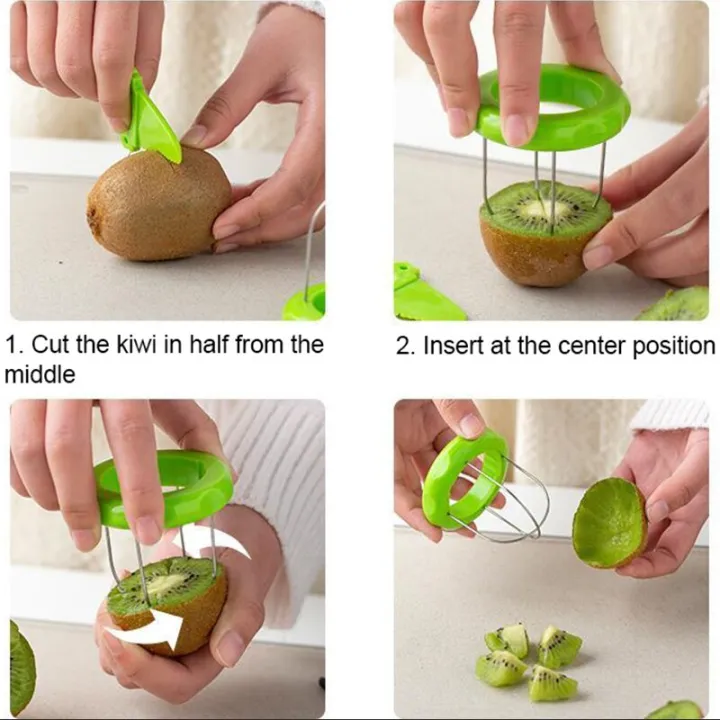 1. Cut the kiwi in half from the middle

2. Insert at the center position