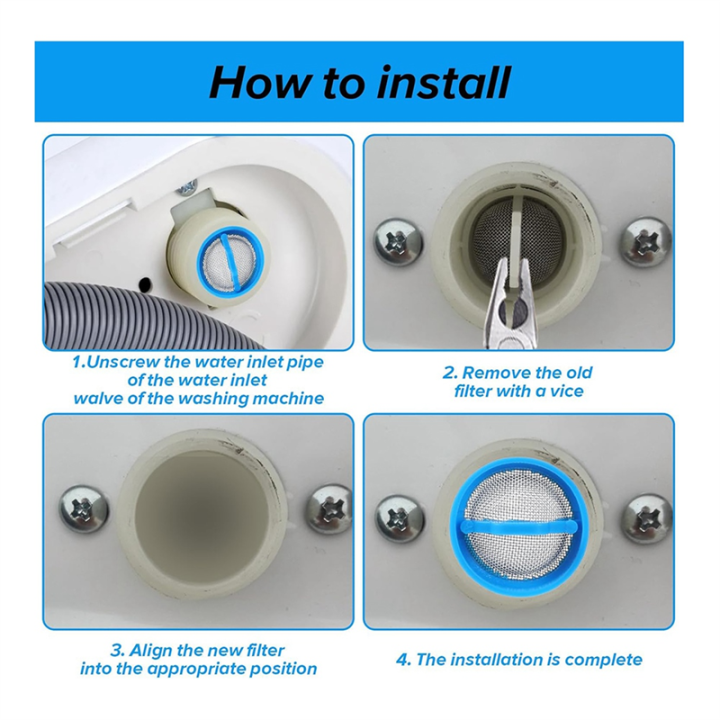 How to install

1.Unscrew the water inlet pipe of the water inlet walve of the washing machine

2. Remove the old filter with a vice

3. Align the new filter into the appropriate position

4. The installation is complete