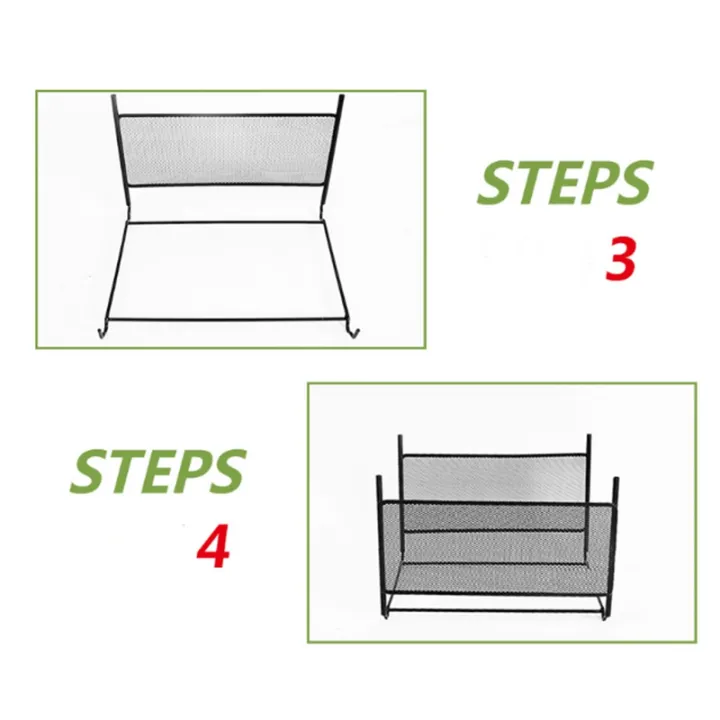 STEPS
3

STEPS
4