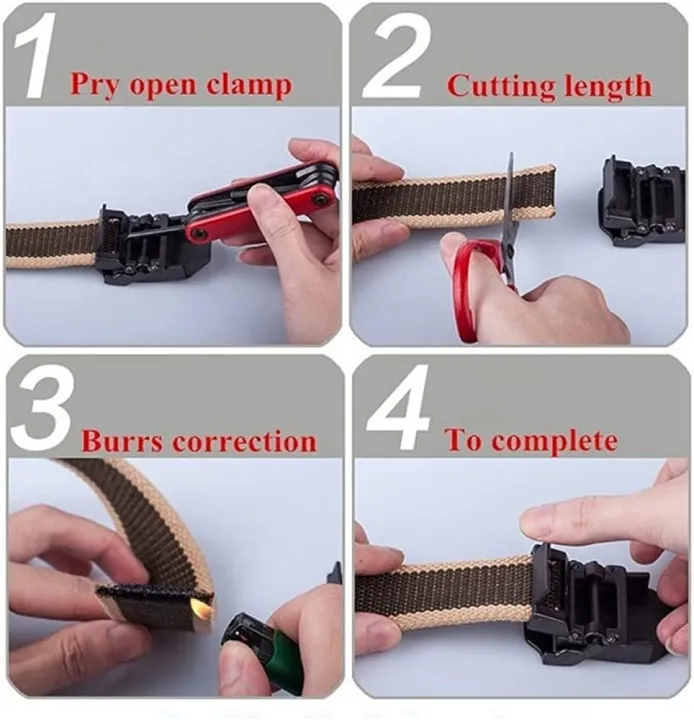 1 Pry open clamp

2 Cutting length

3 Burrs correction

4 To complete