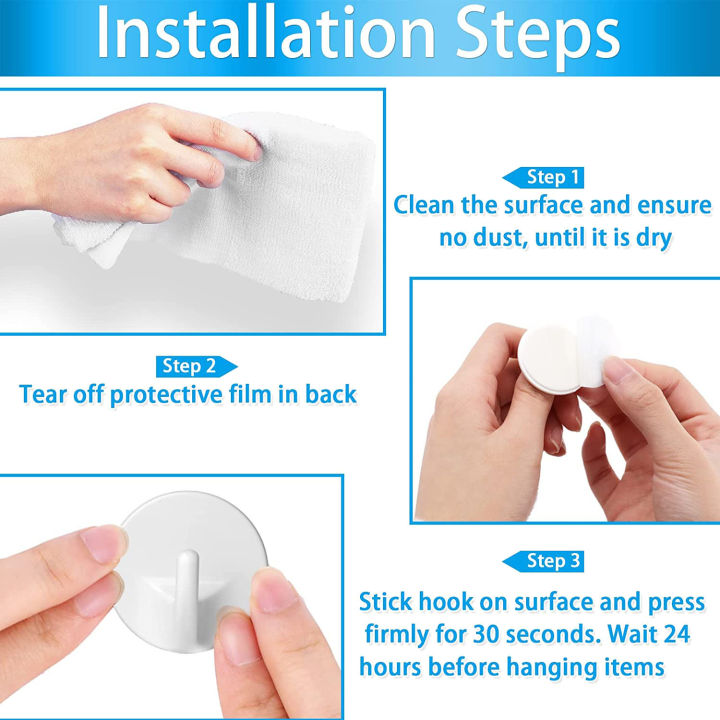 Installation Steps

Step 1
Clean the surface and ensure no dust, until it is dry

Step 2
Tear off protective film in back

Step 3
Stick hook on surface and press firmly for 30 seconds. Wait 24 hours before hanging items