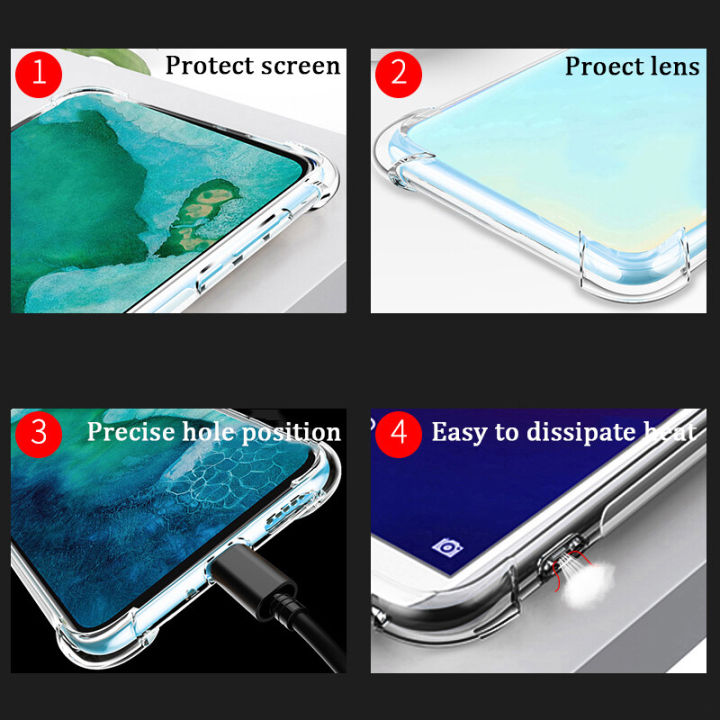 1 Protect screen

2 Proect lens

3 Precise hole position

4 Easy to dissipate heat