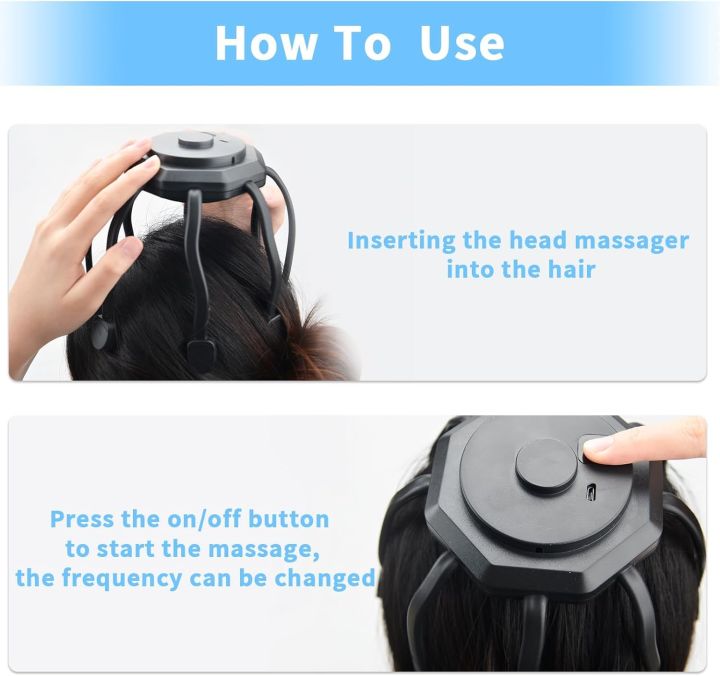 How To Use

Inserting the head massager into the hair

Press the on/off button to start the massage, the frequency can be changed