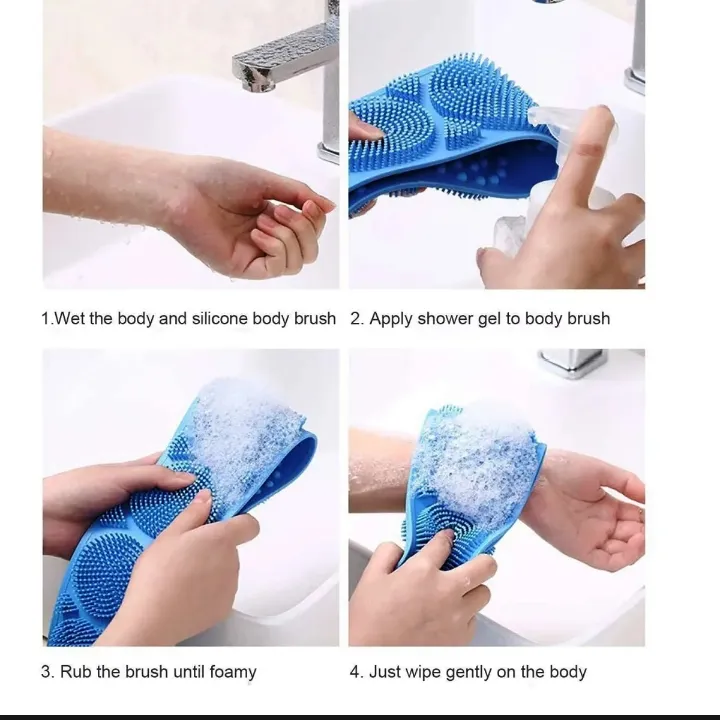 1.Wet the body and silicone body brush

2. Apply shower gel to body brush

3. Rub the brush until foamy

4. Just wipe gently on the body