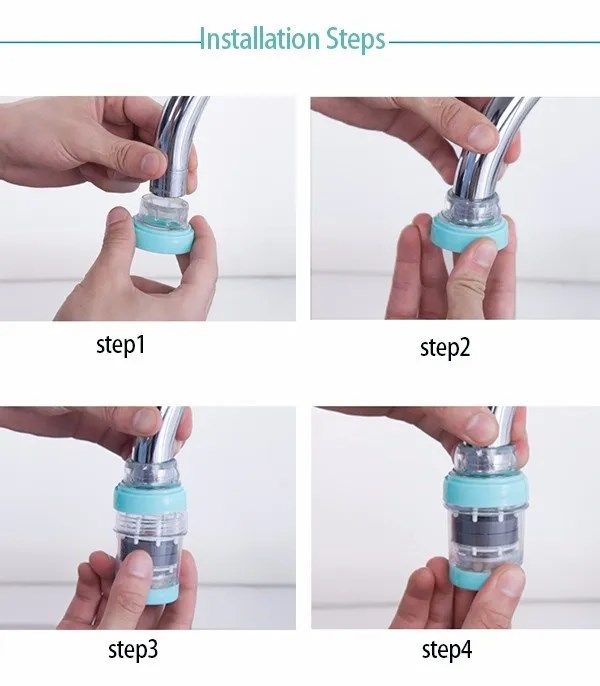 Installation Steps

step1

step2

step3

step4