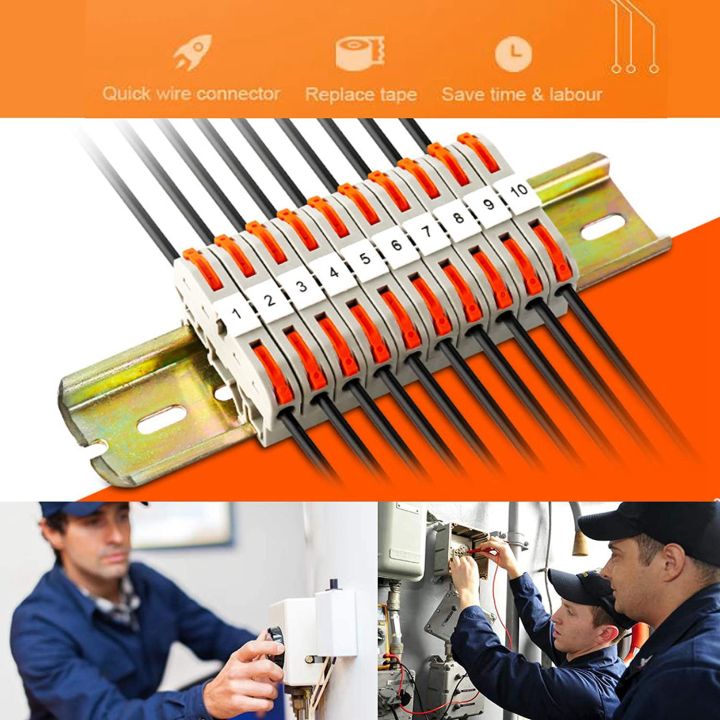 Quick wire connector
Replace tape
Save time & labour

1
2
3
4
5
6
7
8
9
10