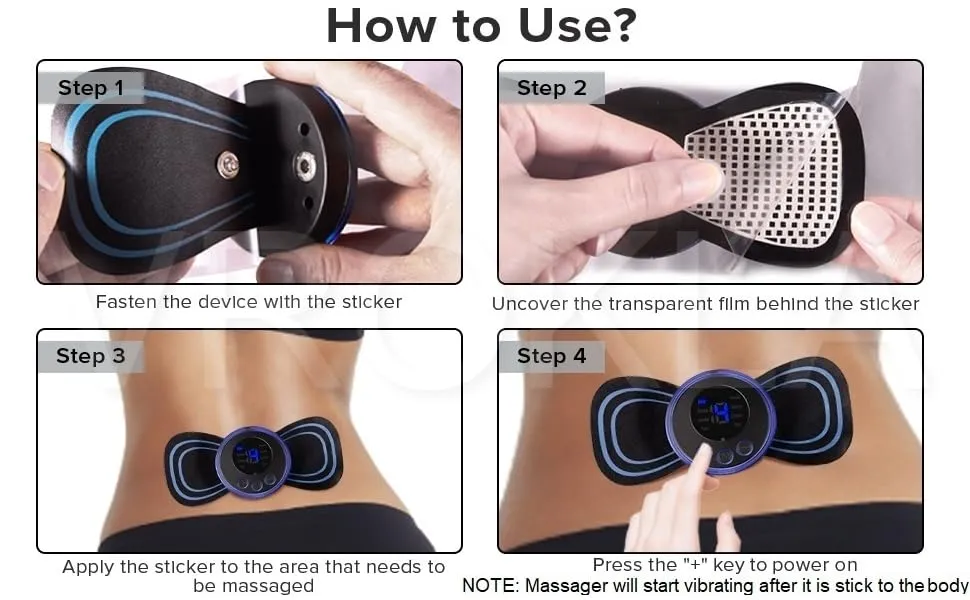 How to Use?

Step 1

Fasten the device with the sticker

Step 2

Uncover the transparent film behind the sticker

Step 3

Apply the sticker to the area that needs to be massaged

Step 4

Press the "+" key to power on
NOTE: Massager will start vibrating after it is stick to the body