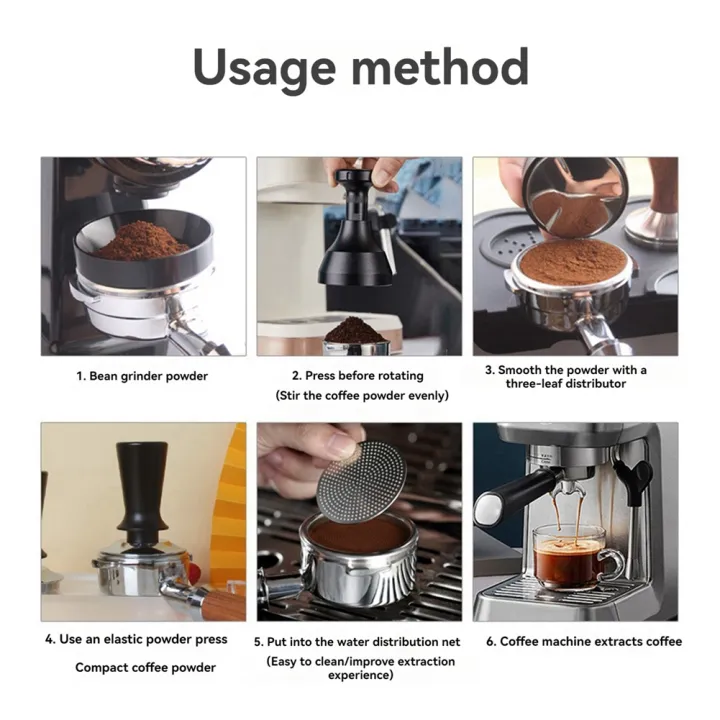 Usage method

1. Bean grinder powder

2. Press before rotating

(Stir the coffee powder evenly)

3. Smooth the powder with a three-leaf distributor

4. Use an elastic powder press

Compact coffee powder

5. Put into the water distribution net

(Easy to clean/improve extraction experience)

6. Coffee machine extracts coffee