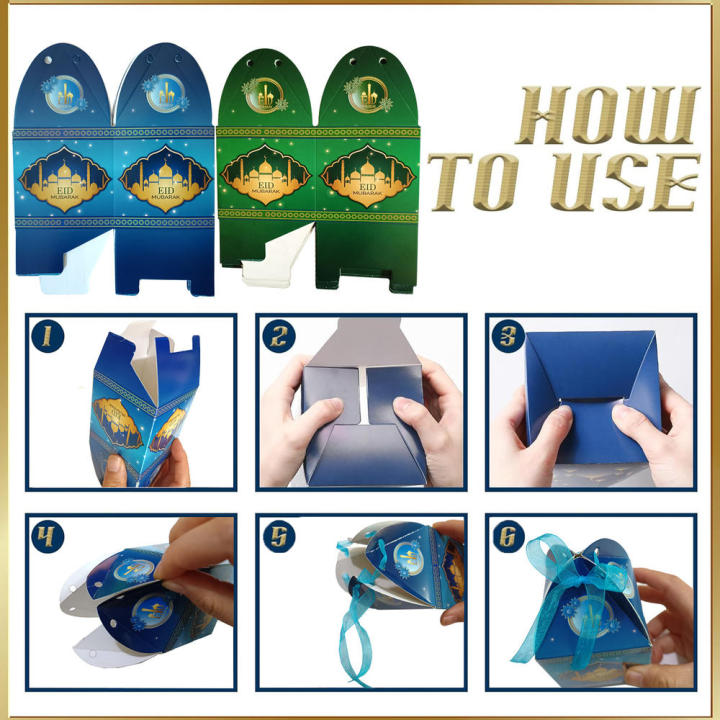 EID MUBARAK

EID MUBARAK

EID MUBARAK

EID MUBARAK

HOW TO USE

1

2

3

4

5

6