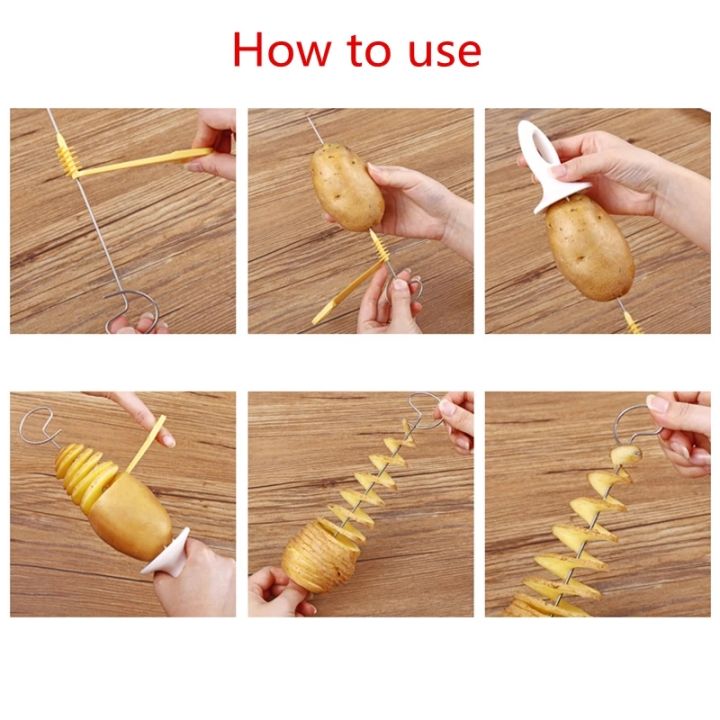 How to use