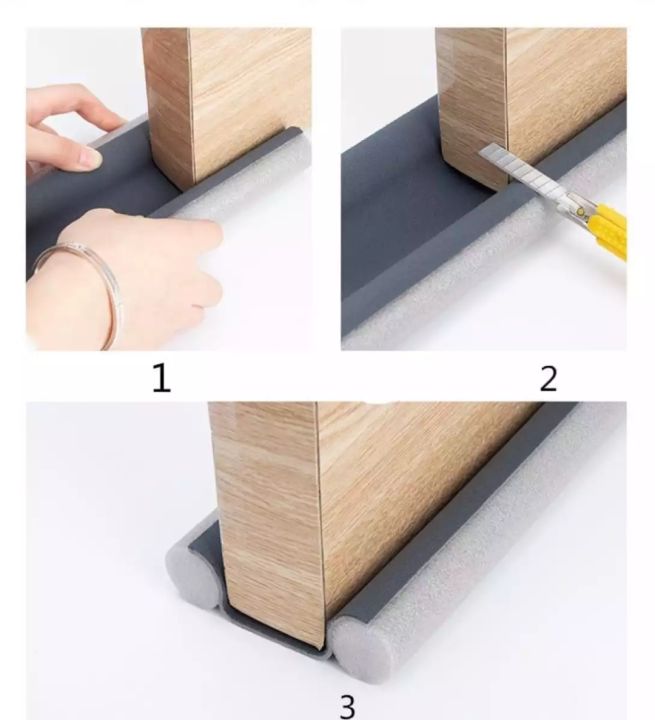 1

2

3