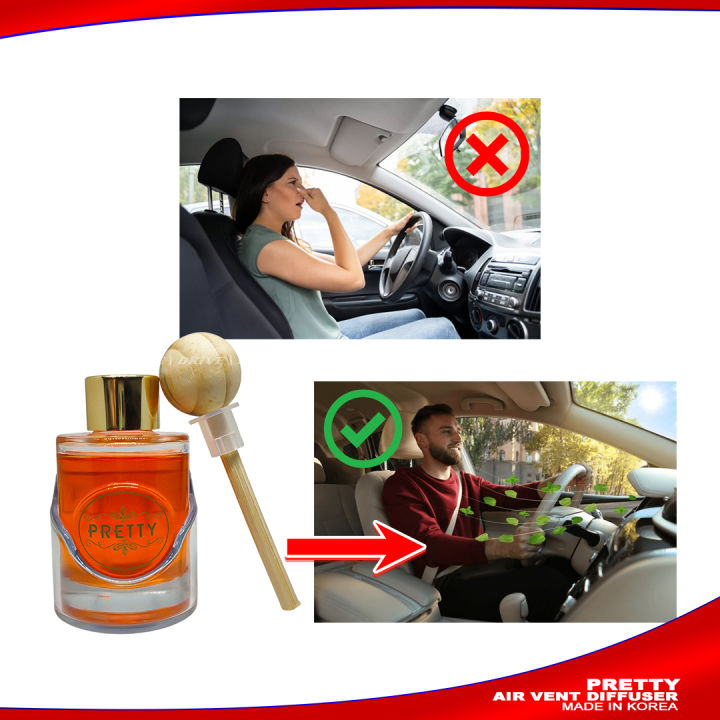 PRETTY

PRETTY
AIR VENT DIFFUSER
MADE IN KOREA