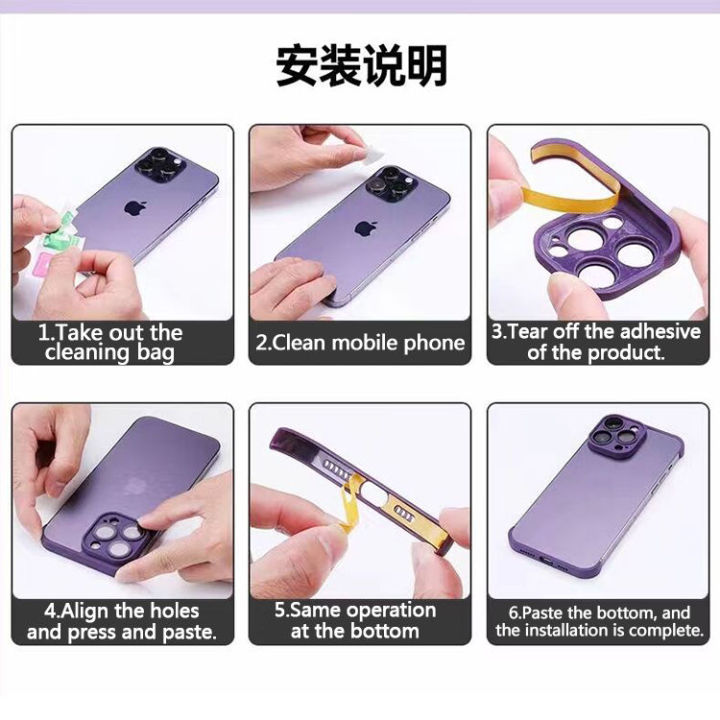 安装说明

1.Take out the cleaning bag

2.Clean mobile phone

3.Tear off the adhesive of the product.

4.Align the holes and press and paste.

5.Same operation at the bottom

6.Paste the bottom, and the installation is complete.