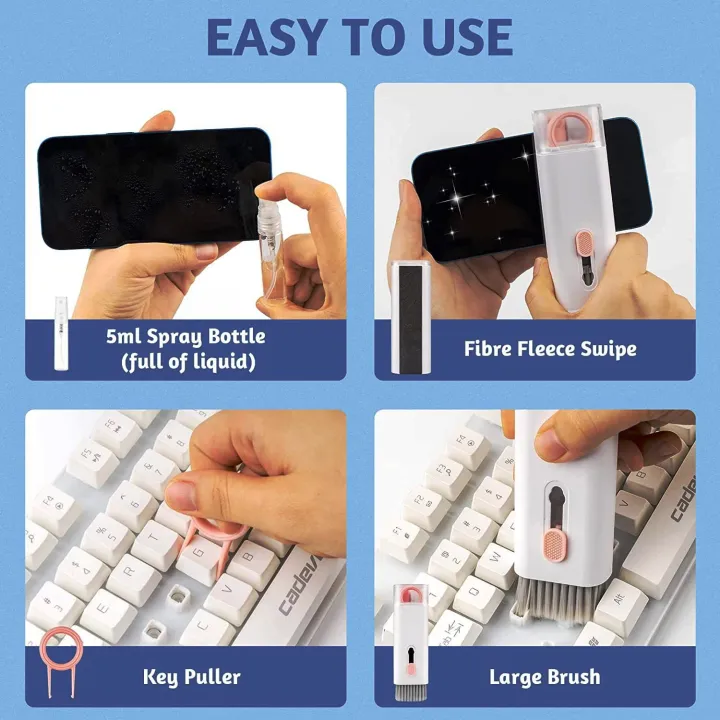 EASY TO USE

5ml Spray Bottle
(full of liquid)

Fibre Fleece Swipe

Key Puller

Large Brush