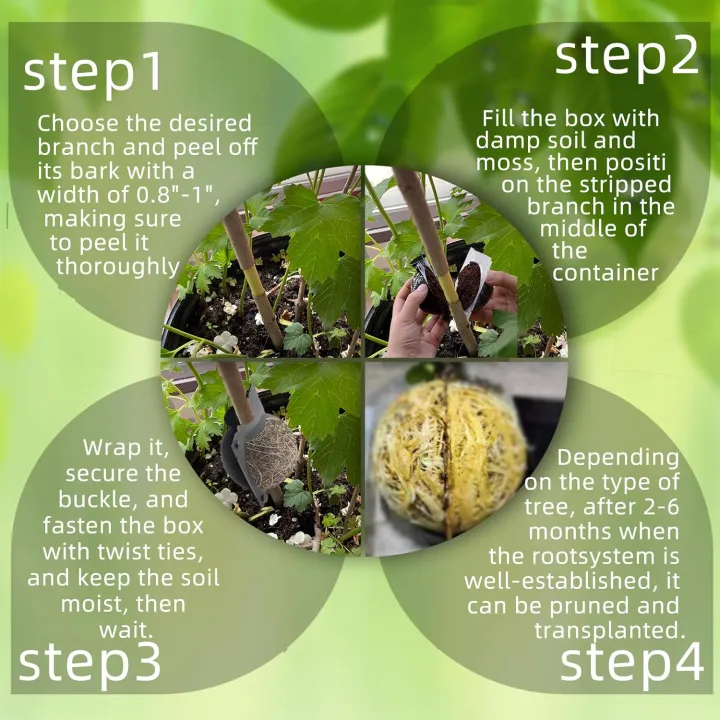 step1

Choose the desired branch and peel off its bark with a width of 0.8"-1", making sure to peel it thoroughly

step2

Fill the box with damp soil and moss, then positi on the stripped branch in the middle of the container

Wrap it, secure the buckle, and fasten the box with twist ties, and keep the soil moist, then wait.

step3

Depending on the type of tree, after 2-6 months when the rootsystem is well-established, it can be pruned and transplanted.

step4