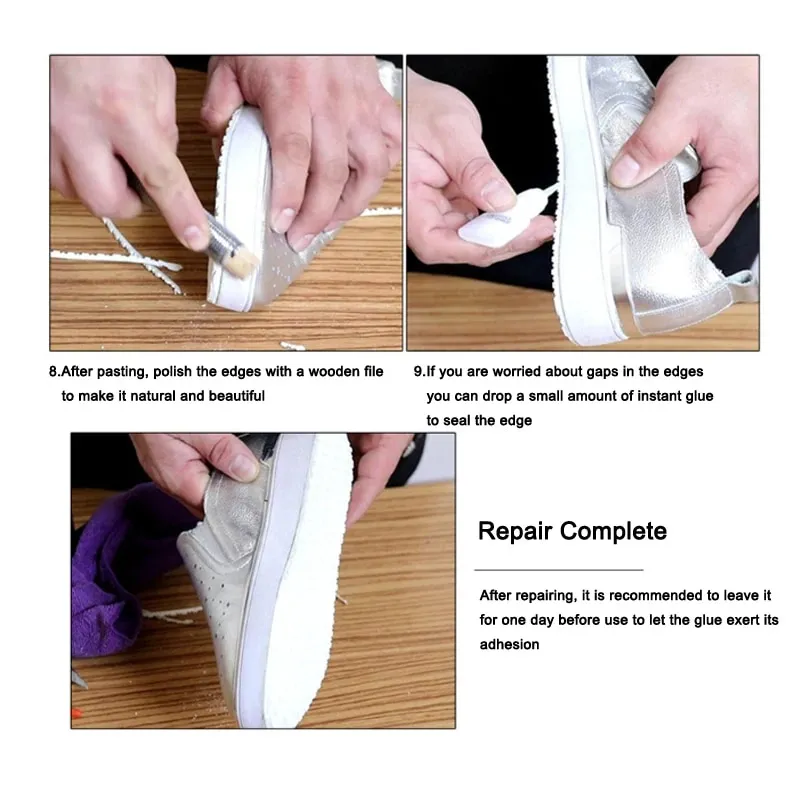 8.After pasting, polish the edges with a wooden file to make it natural and beautiful

9.If you are worried about gaps in the edges you can drop a small amount of instant glue to seal the edge

Repair Complete

After repairing, it is recommended to leave it for one day before use to let the glue exert its adhesion