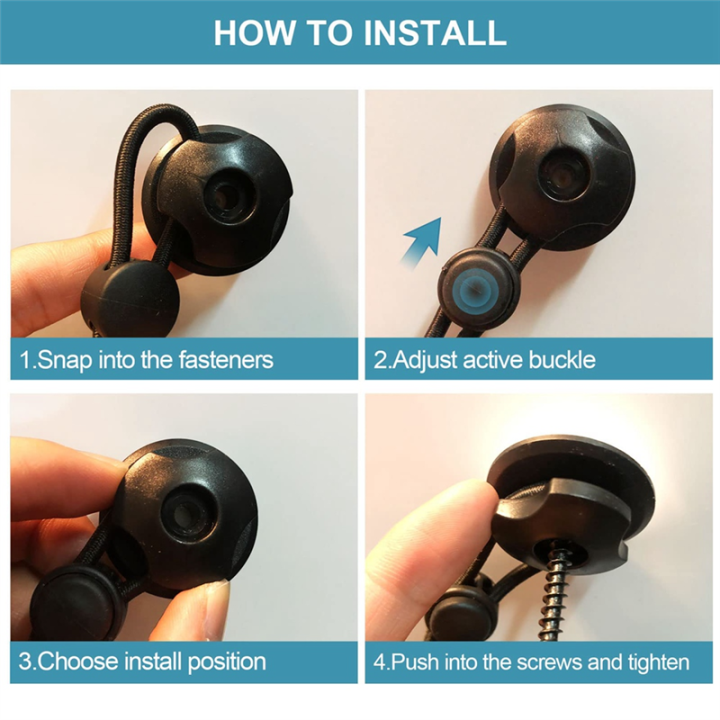 HOW TO INSTALL

1.Snap into the fasteners

2.Adjust active buckle

3.Choose install position

4.Push into the screws and tighten