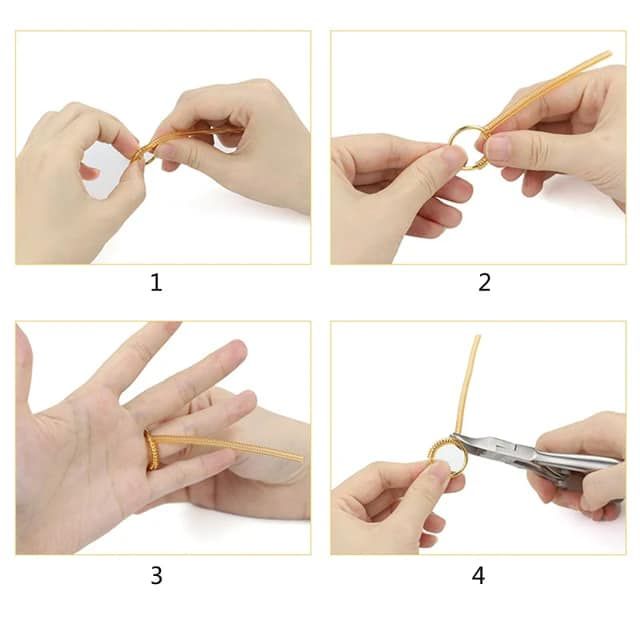 1

2

3

4