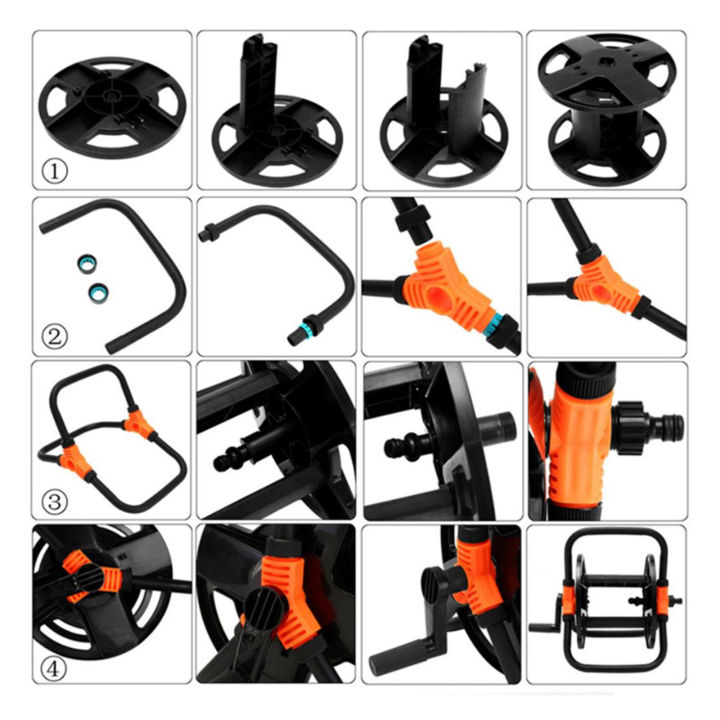 ①

②

③

④