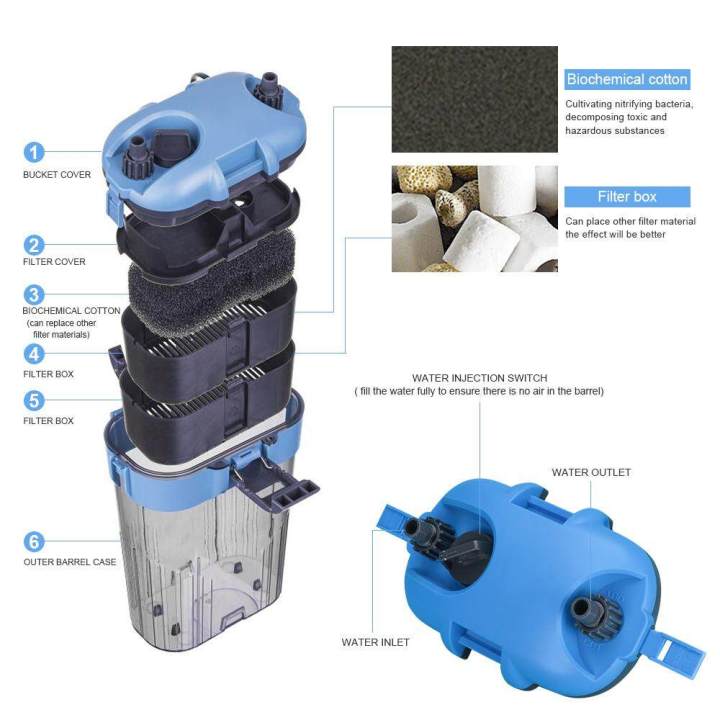 1
BUCKET COVER

2
FILTER COVER

3
BIOCHEMICAL COTTON
(can replace other filter materials)

4
FILTER BOX

5
FILTER BOX

6
OUTER BARREL CASE

Biochemical cotton
Cultivating nitrifying bacteria, decomposing toxic and hazardous substances

Filter box
Can place other filter material the effect will be better

WATER INJECTION SWITCH
( fill the water fully to ensure there is no air in the barrel)

WATER OUTLET

WATER INLET