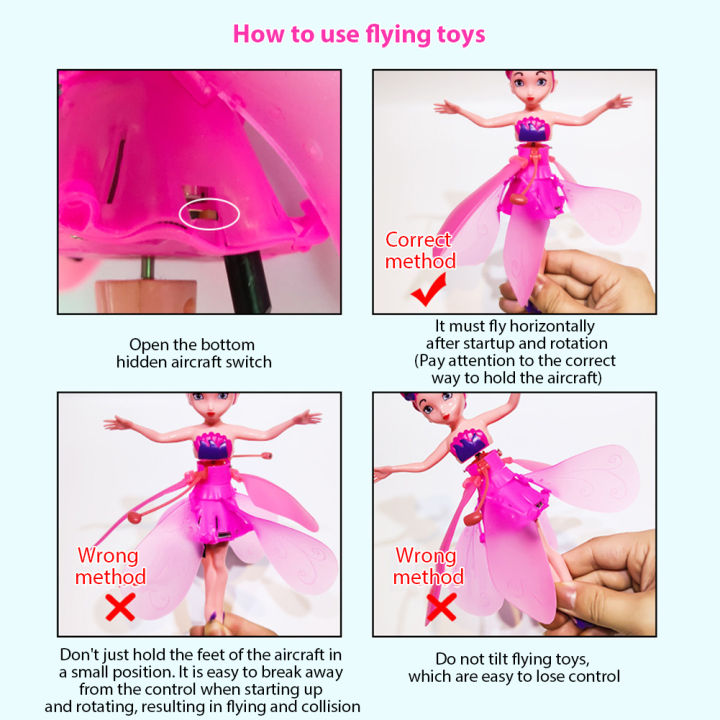 How to use flying toys

Open the bottom hidden aircraft switch

Correct method

It must fly horizontally after startup and rotation (Pay attention to the correct way to hold the aircraft)

Wrong method

Don't just hold the feet of the aircraft in a small position. It is easy to break away from the control when starting up and rotating, resulting in flying and collision

Wrong method

Do not tilt flying toys, which are easy to lose control