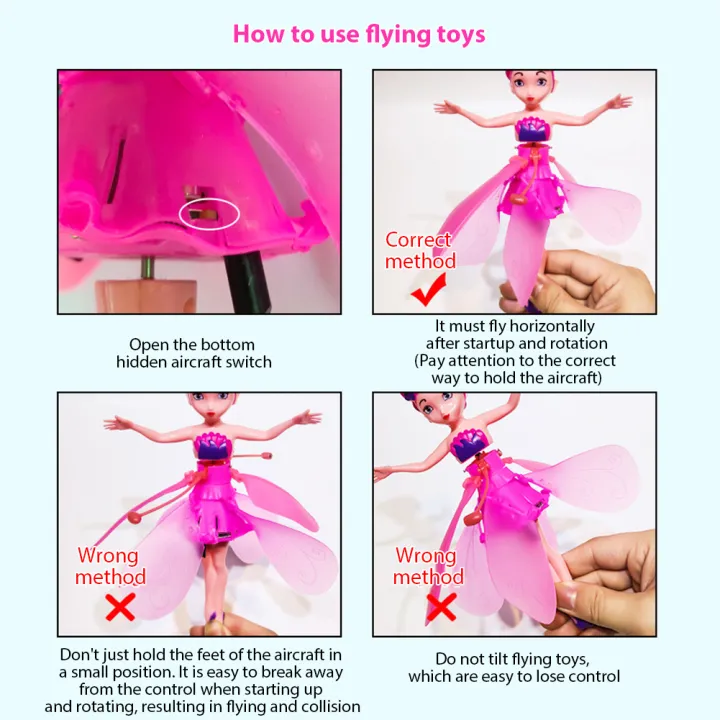 How to use flying toys

Open the bottom hidden aircraft switch

Correct method

It must fly horizontally after startup and rotation (Pay attention to the correct way to hold the aircraft)

Wrong method

Don't just hold the feet of the aircraft in a small position. It is easy to break away from the control when starting up and rotating, resulting in flying and collision

Wrong method

Do not tilt flying toys, which are easy to lose control