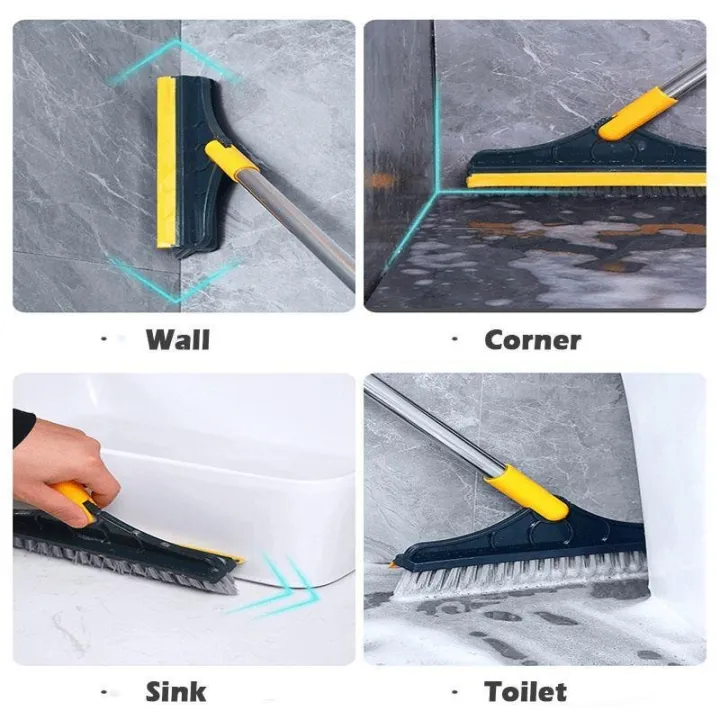 · Wall

· Corner

· Sink

· Toilet