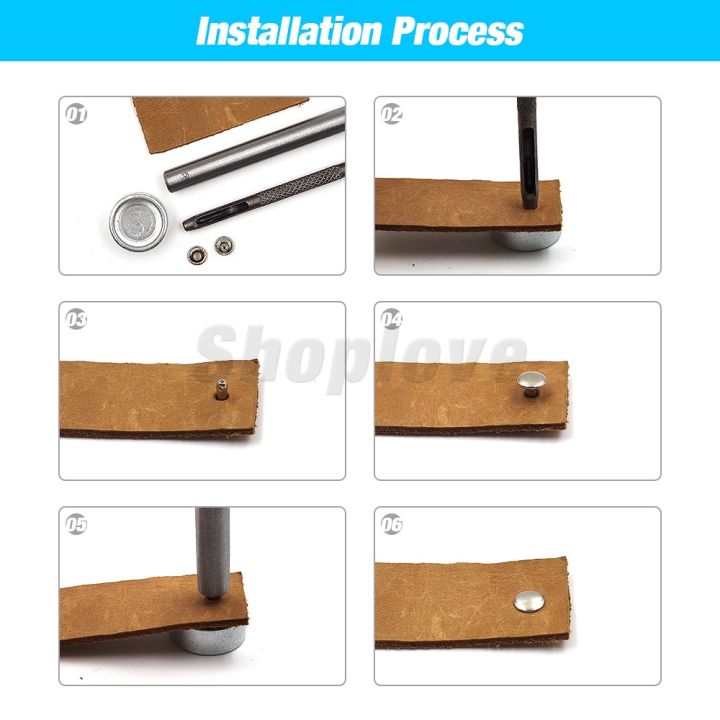 Installation Process

01

02

03

04

Shoplove

05

06