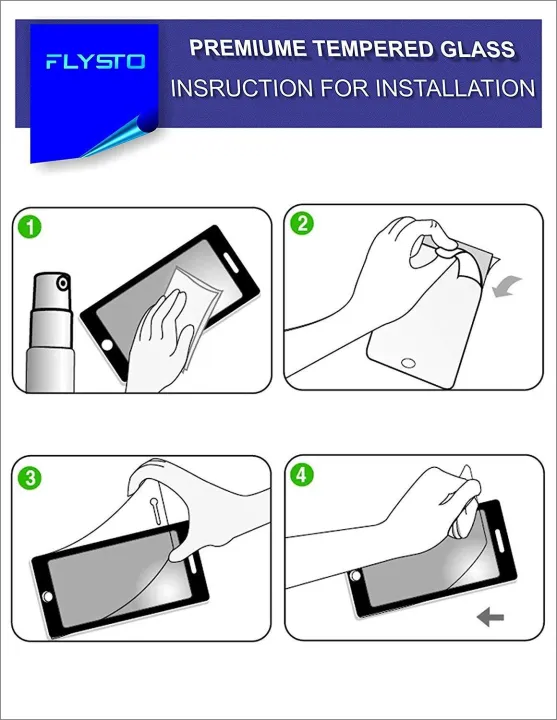 FLYSTO

PREMIUME TEMPERED GLASS

INSRUCTION FOR INSTALLATION

1

2

3

4