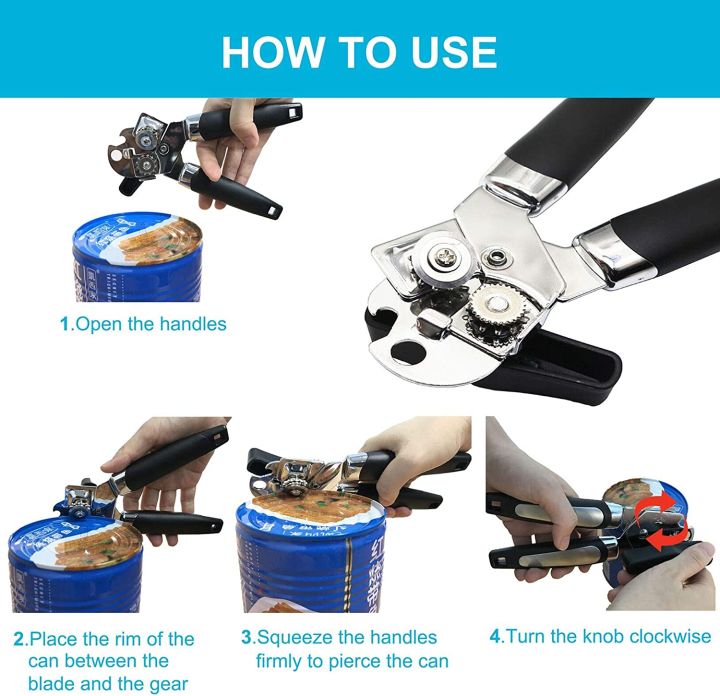 HOW TO USE

1.Open the handles

2.Place the rim of the can between the blade and the gear

3.Squeeze the handles firmly to pierce the can

4.Turn the knob clockwise