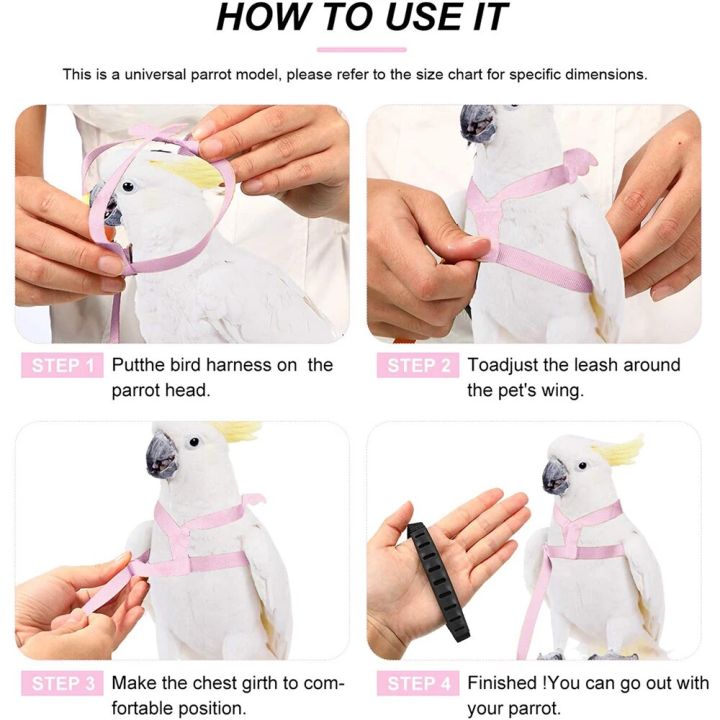 HOW TO USE IT

This is a universal parrot model, please refer to the size chart for specific dimensions.

STEP 1 Putthe bird harness on the parrot head.

STEP 2 Toadjust the leash around the pet's wing.

STEP 3 Make the chest girth to comfortable position.

STEP 4 Finished !You can go out with your parrot.