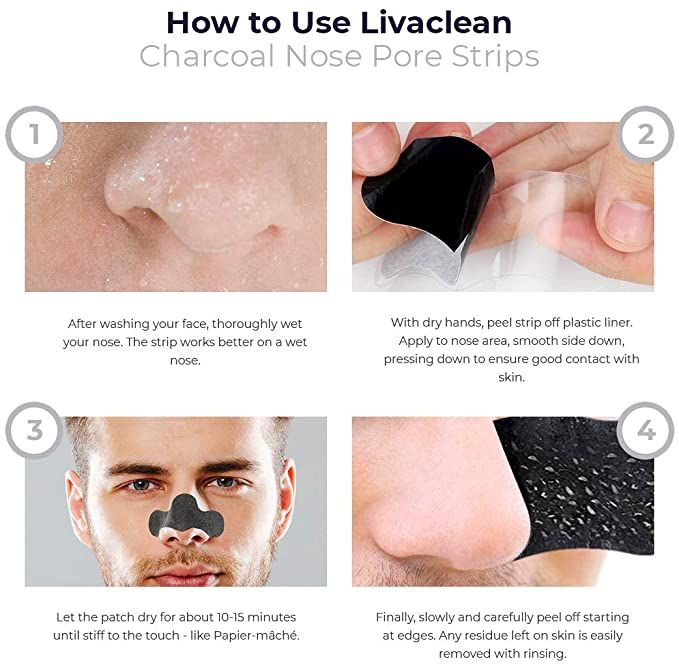 How to Use Livaclean
Charcoal Nose Pore Strips

1

After washing your face, thoroughly wet your nose. The strip works better on a wet nose.

2

With dry hands, peel strip off plastic liner. Apply to nose area, smooth side down, pressing down to ensure good contact with skin.

3

Let the patch dry for about 10-15 minutes until stiff to the touch - like Papier-mâché.

4

Finally, slowly and carefully peel off starting at edges. Any residue left on skin is easily removed with rinsing.